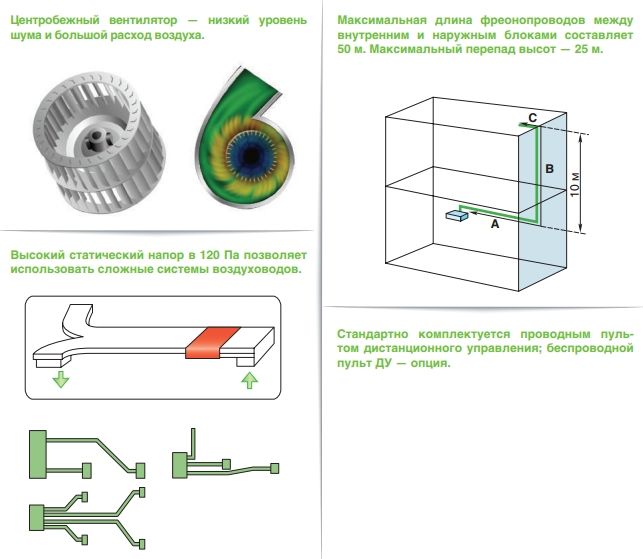 Центробежный вентилятор — низкий уровень шума и большой расход воздуха.

Высокий статический напор в 120 Па позволяет использовать сложные системы воздуховодов.

Максимальная длина фреонопроводов между внутренним и наружным блоками составляет 50 м. Максимальный перепад высот — 25 м.

C
B
10 м
A

Стандартно комплектуется проводным пультом дистанционного управления; беспроводной пульт ДУ — опция.