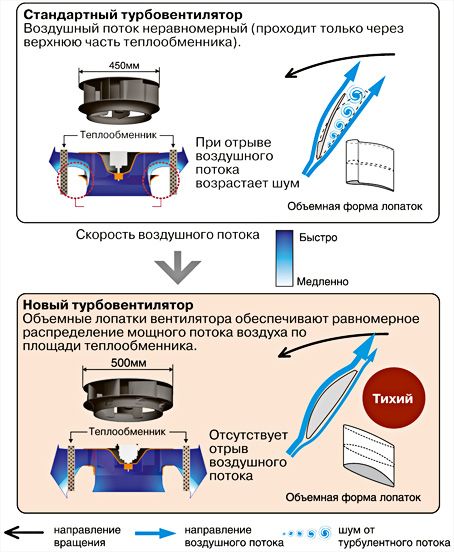 **Стандартный турбовентилятор**
Воздушный поток неравномерный (проходит только через верхнюю часть теплообменника).

450мм

Теплообменник

При отрыве воздушного потока возрастает шум

Объемная форма лопаток

Скорость воздушного потока

Быстро

Медленно

**Новый турбовентилятор**
Объемные лопатки вентилятора обеспечивают равномерное распределение мощного потока воздуха по площади теплообменника.

500мм

Теплообменник

Отсутствует отрыв воздушного потока

Тихий

Объемная форма лопаток

направление вращения

направление воздушного потока

шум от турбулентного потока