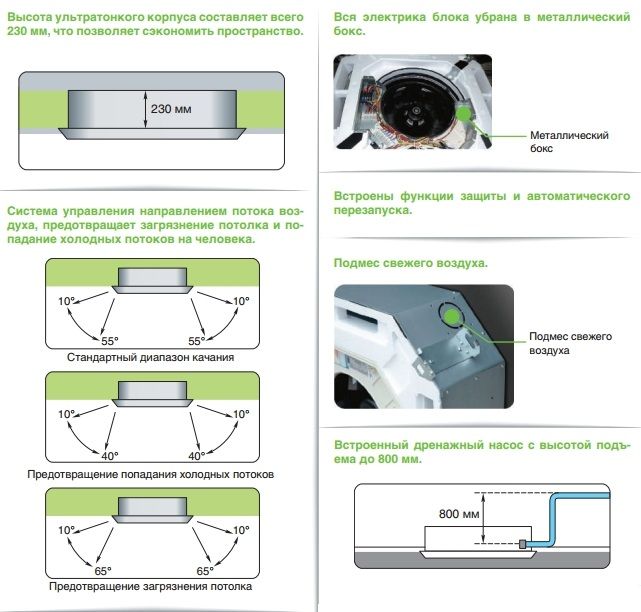 Высота ультратонкого корпуса составляет всего 230 мм, что позволяет сэкономить пространство.

230 мм

Система управления направлением потока воздуха, предотвращает загрязнение потолка и попадание холодных потоков на человека.

10°
10°
55°
55°
Стандартный диапазон качания

10°
10°
40°
40°
Предотвращение попадания холодных потоков

10°
10°
65°
65°
Предотвращение загрязнения потолка

Вся электрика блока убрана в металлический бокс.

Металлический бокс

Встроены функции защиты и автоматического перезапуска.

Подмес свежего воздуха.

Подмес свежего воздуха

Встроенный дренажный насос с высотой подъема до 800 мм.

800 мм